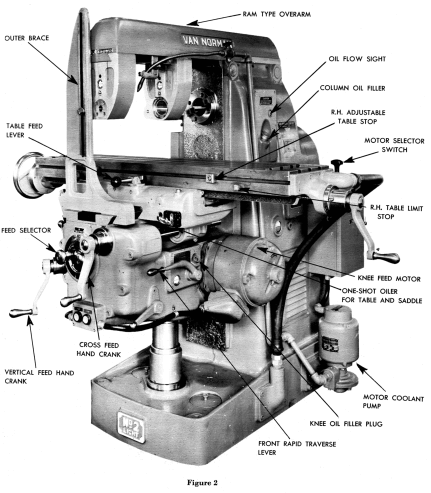 RAM TYPE OVERARM

OUTER BRACE

VAN NORMAN

OIL FLOW SIGHT

COLUMN OIL FILLER

R.H. ADJUSTABLE TABLE STOP

TABLE FEED LEVER

MOTOR SELECTOR SWITCH

R.H. TABLE LIMIT STOP

FEED SELECTOR

KNEE FEED MOTOR

ONE-SHOT OILER FOR TABLE AND SADDLE

CROSS FEED HAND CRANK

VERTICAL FEED HAND CRANK

MOTOR COOLANT PUMP

KNEE OIL FILLER PLUG

FRONT RAPID TRAVERSE LEVER

No 2 LIGHT

Figure 2